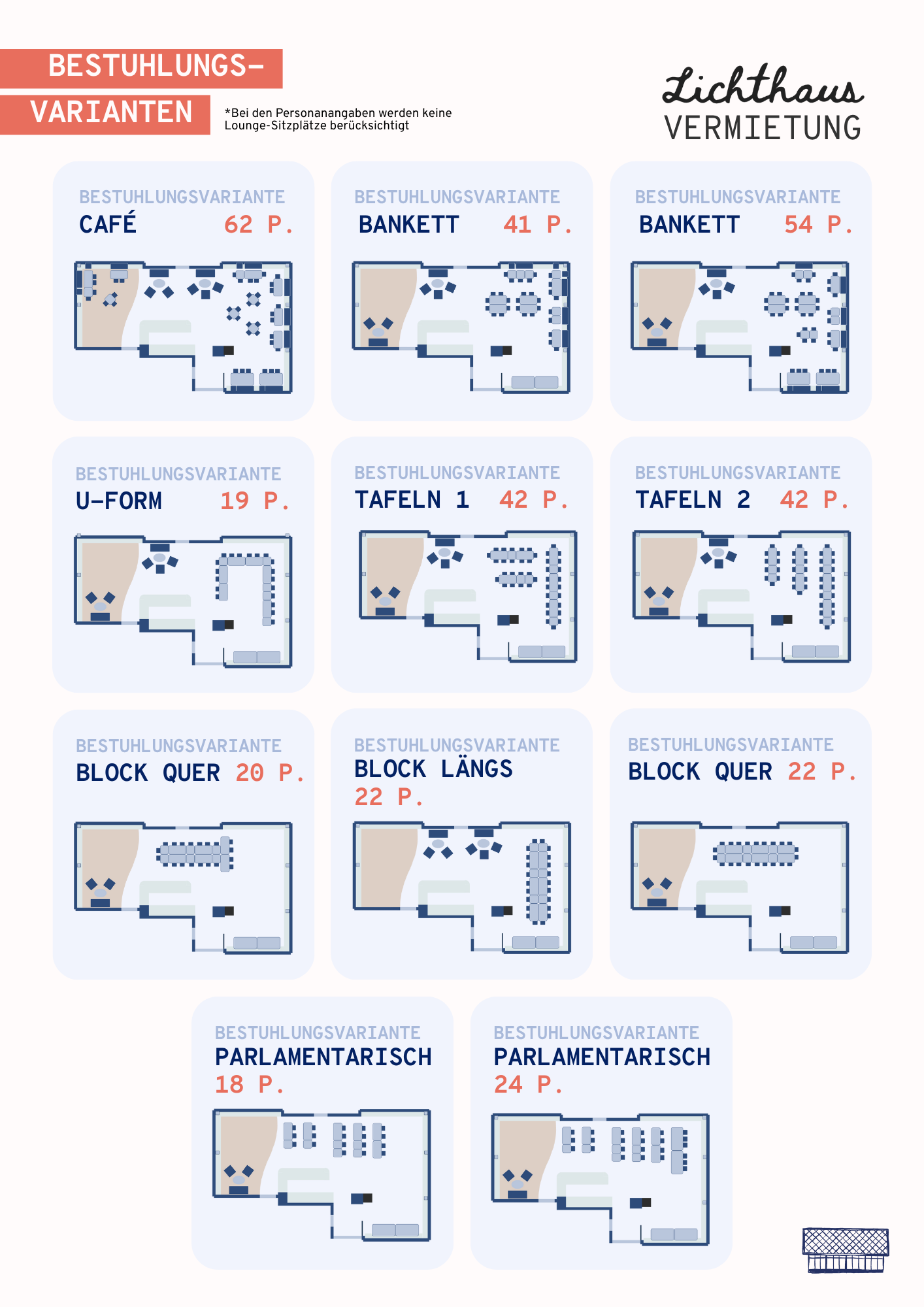 BESTUHLUNGS-
VARIANTEN

*Bei den Personanangaben werden keine Lounge-Sitzplätze berücksichtigt

Lichthaus
VERMIETUNG

BESTUHLUNGSVARIANTE
CAFÉ 62 P.

BESTUHLUNGSVARIANTE
BANKETT 41 P.

BESTUHLUNGSVARIANTE
BANKETT 54 P.

BESTUHLUNGSVARIANTE
U-FORM 19 P.

BESTUHLUNGSVARIANTE
TAFELN 1 42 P.

BESTUHLUNGSVARIANTE
TAFELN 2 42 P.

BESTUHLUNGSVARIANTE
BLOCK QUER 20 P.

BESTUHLUNGSVARIANTE
BLOCK LÄNGS
22 P.

BESTUHLUNGSVARIANTE
BLOCK QUER 22 P.

BESTUHLUNGSVARIANTE
PARLAMENTARISCH
18 P.

BESTUHLUNGSVARIANTE
PARLAMENTARISCH
24 P.